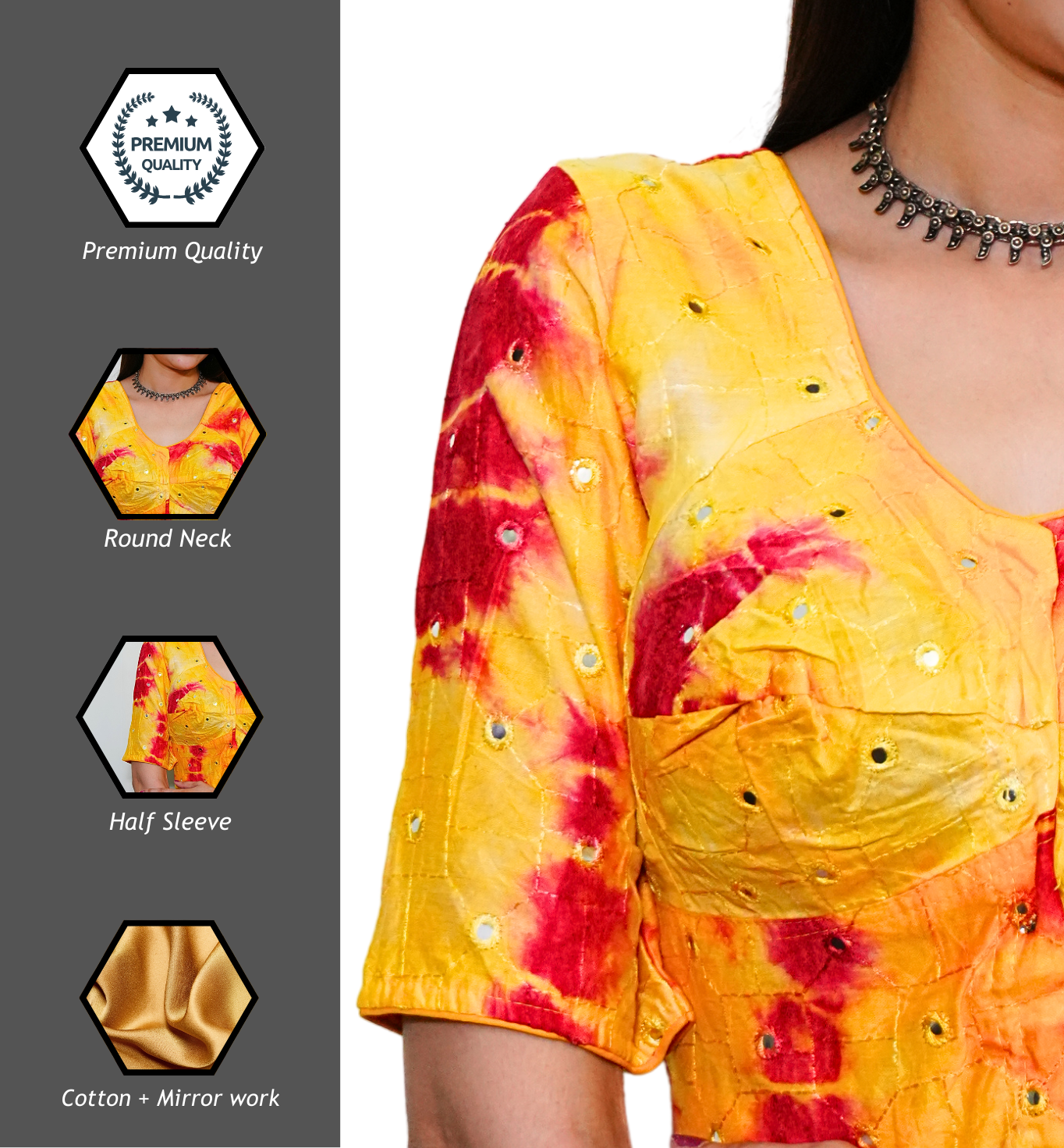 PREMIUM
QUALITY

Premium Quality

Round Neck

Half Sleeve

Cotton + Mirror work