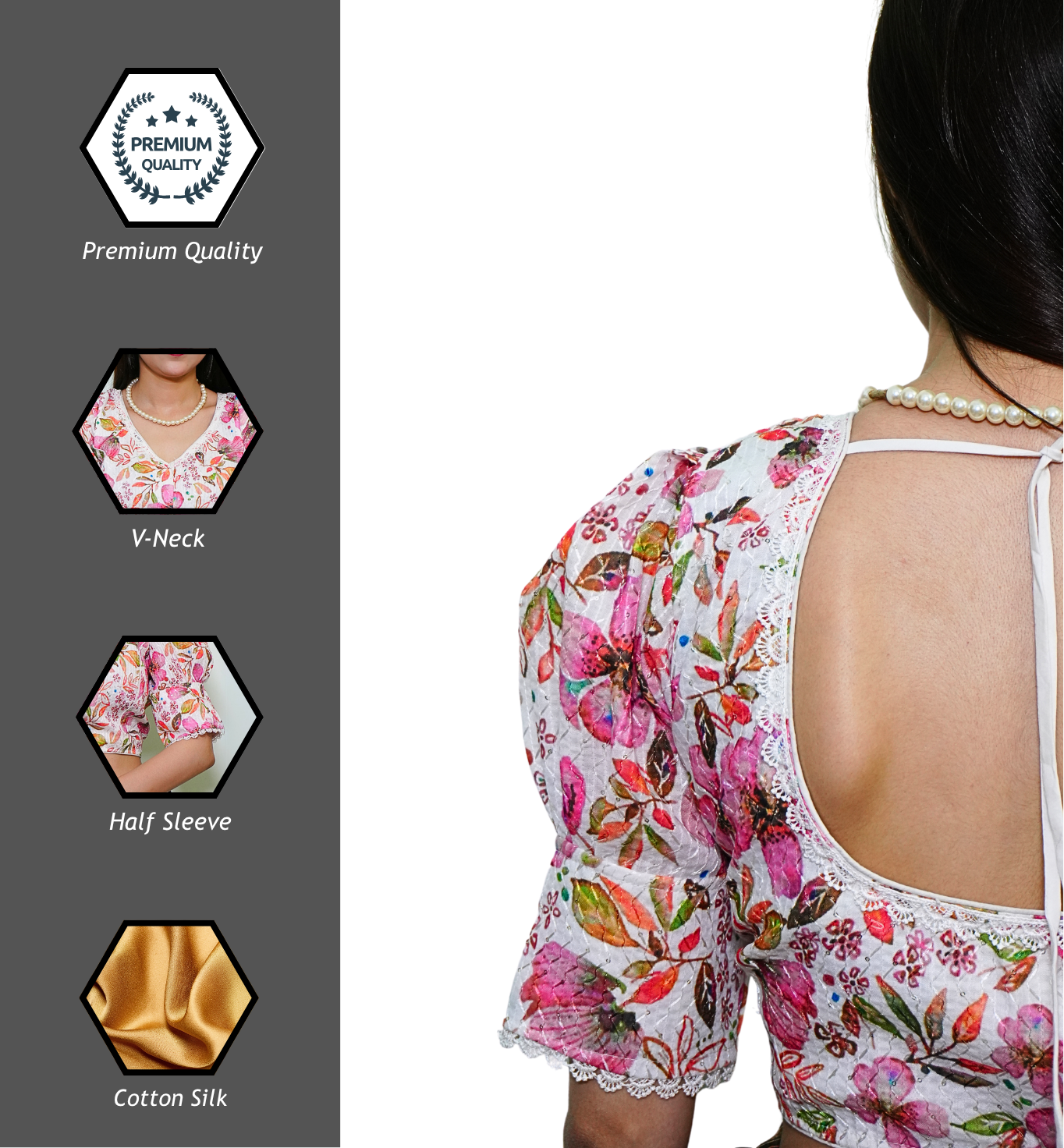 PREMIUM
QUALITY

Premium Quality

V-Neck

Half Sleeve

Cotton Silk